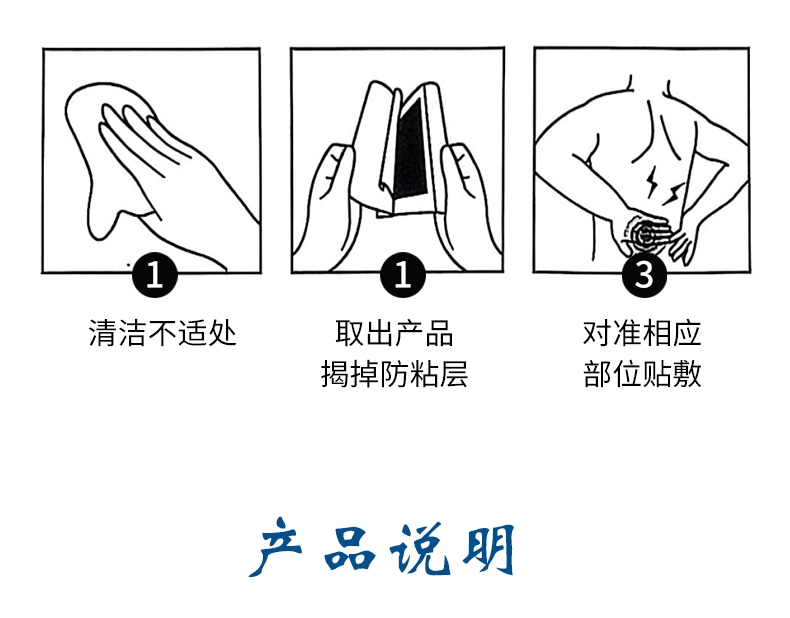 1

清洁不适处

1

取出产品
揭掉防粘层

3

对准相应
部位贴敷

产品说明