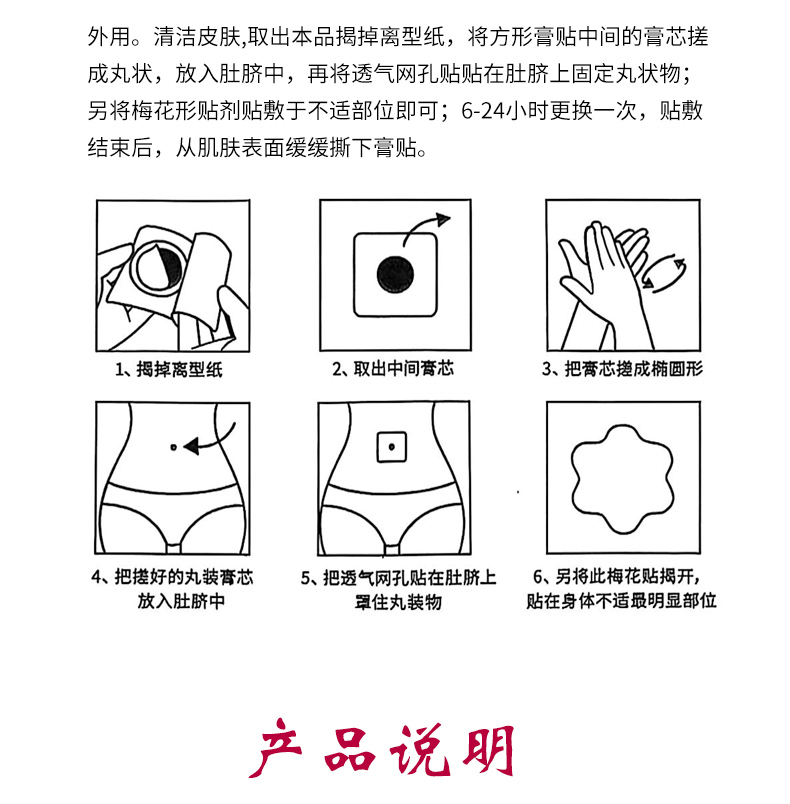 外用。清洁皮肤,取出本品揭掉离型纸，将方形膏贴中间的膏芯搓成丸状，放入肚脐中，再将透气网孔贴贴在肚脐上固定丸状物；另将梅花形贴剂贴敷于不适部位即可；6-24小时更换一次，贴敷结束后，从肌肤表面缓缓撕下膏贴。

1、揭掉离型纸

2、取出中间膏芯

3、把膏芯搓成椭圆形

4、把搓好的丸装膏芯放入肚脐中

5、把透气网孔贴在肚脐上罩住丸装物

6、另将此梅花贴揭开，贴在身体不适最明显部位

产品说明