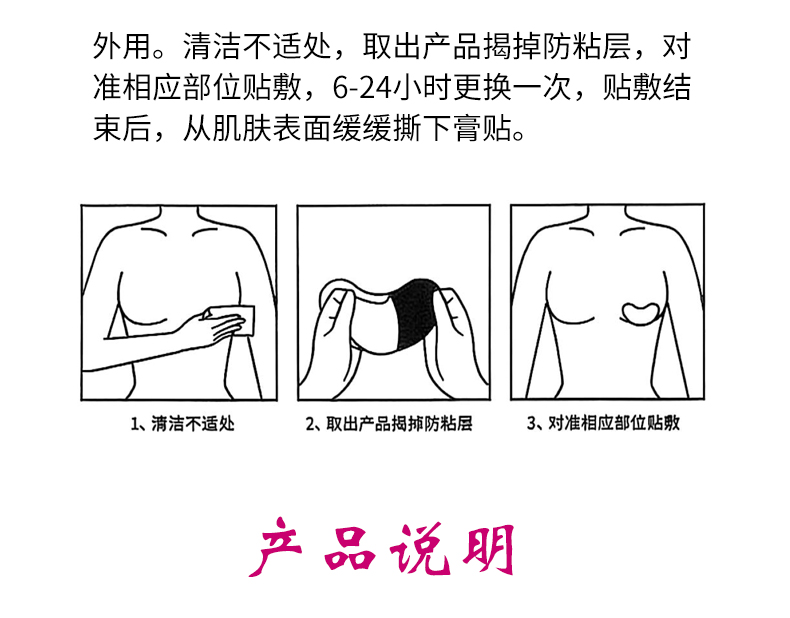 外用。清洁不适处，取出产品揭掉防粘层，对准相应部位贴敷，6-24小时更换一次，贴敷结束后，从肌肤表面缓缓撕下膏贴。

1、清洁不适处

2、取出产品揭掉防粘层

3、对准相应部位贴敷

产品说明